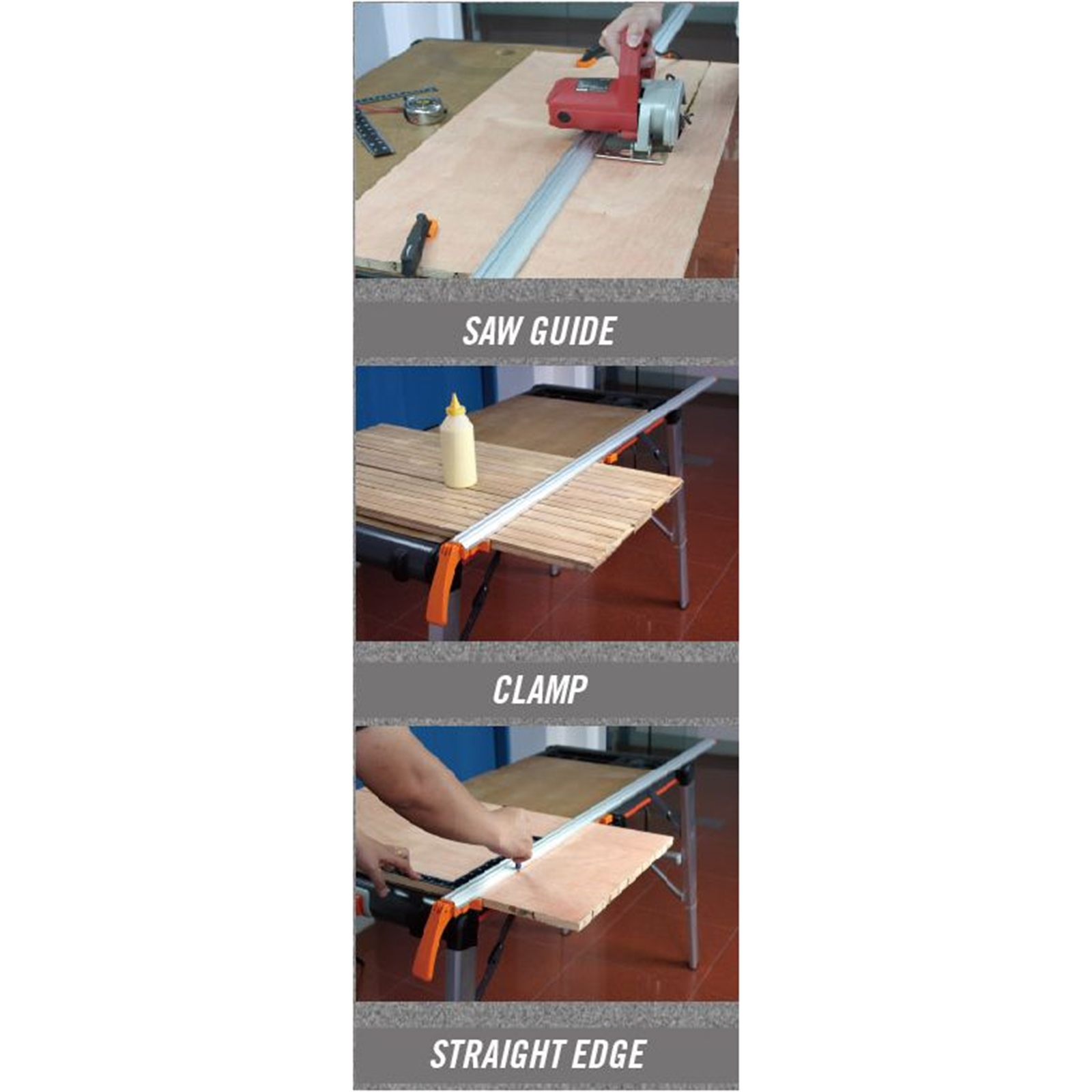 SAW GUIDE

CLAMP

STRAIGHT EDGE